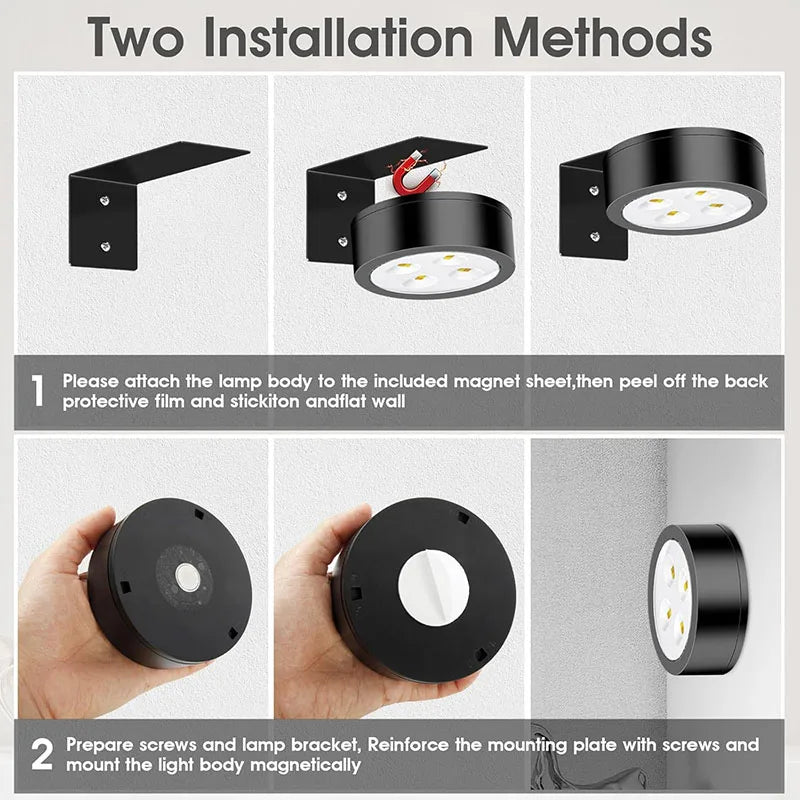 Two Installation Methods

1 Please attach the lamp body to the included magnet sheet,then peel off the back protective film and stickiton andflat wall

2 Prepare screws and lamp bracket, Reinforce the mounting plate with screws and mount the light body magnetically